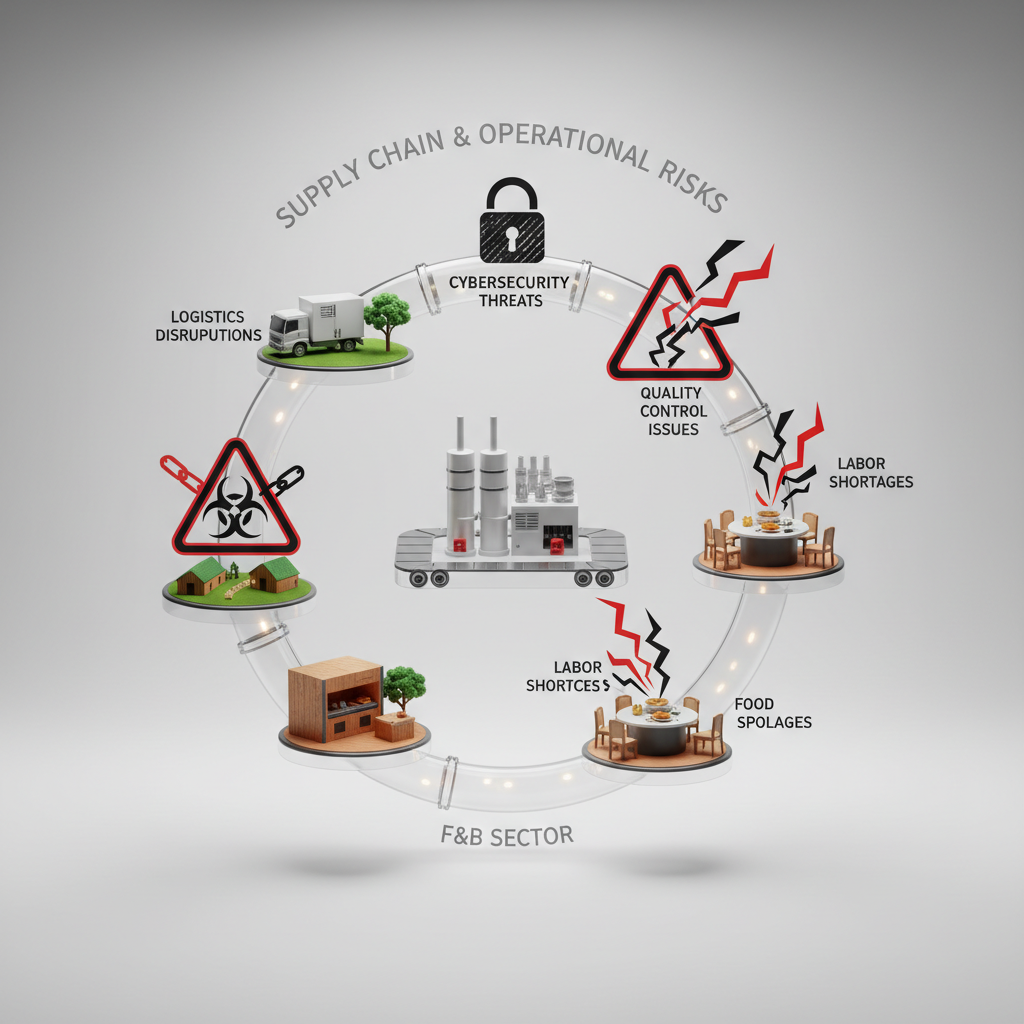 SUPPLY CHAIN & OPERATIONAL RISKS

CYBERSECURITY THREATS

LOGISTICS DISRUPUTIONS

QUALITY CONTROL ISSUES

LABOR SHORTAGES

LABOR SHORTCES$

FOOD SPOLAGES

F&B SECTOR